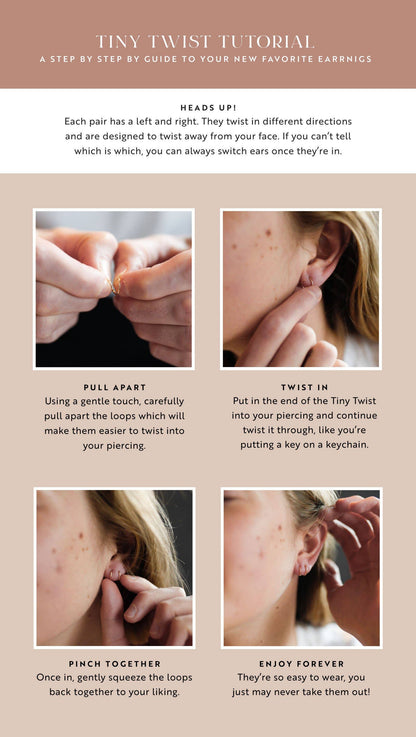 TINY TWIST TUTORIAL
A STEP BY STEP BY GUIDE TO YOUR NEW FAVORITE EARRNIGS

HEADS UP!
Each pair has a left and right. They twist in different directions and are designed to twist away from your face. If you can't tell which is which, you can always switch ears once they're in.

PULL APART
Using a gentle touch, carefully pull apart the loops which will make them easier to twist into your piercing.

TWIST IN
Put in the end of the Tiny Twist into your piercing and continue twist it through, like you're putting a key on a keychain.

PINCH TOGETHER
Once in, gently squeeze the loops back together to your liking.

ENJOY FOREVER
They're so easy to wear, you just may never take them out!